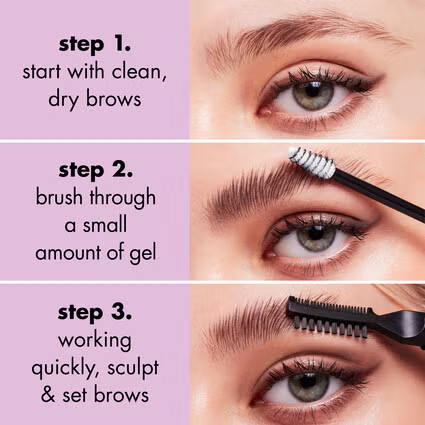 step 1.
start with clean, dry brows

step 2.
brush through a small amount of gel

step 3.
working quickly, sculpt & set brows