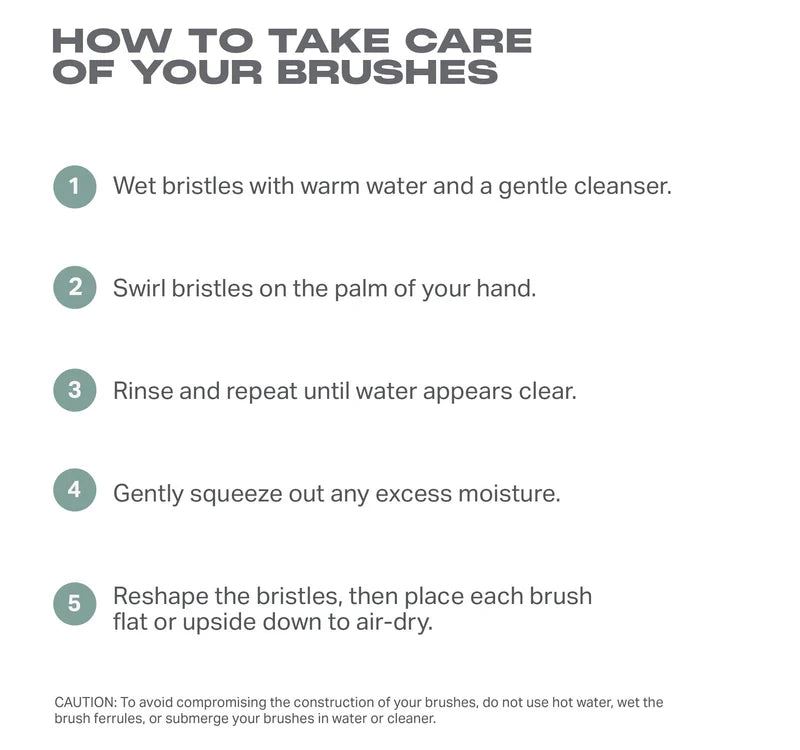 HOW TO TAKE CARE OF YOUR BRUSHES

1 Wet bristles with warm water and a gentle cleanser.

2 Swirl bristles on the palm of your hand.

3 Rinse and repeat until water appears clear.

4 Gently squeeze out any excess moisture.

5 Reshape the bristles, then place each brush flat or upside down to air-dry.

CAUTION: To avoid compromising the construction of your brushes, do not use hot water, wet the brush ferrules, or submerge your brushes in water or cleaner.