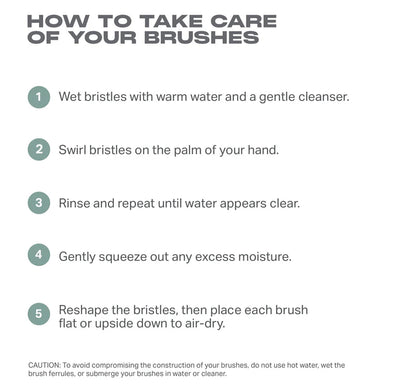 HOW TO TAKE CARE OF YOUR BRUSHES

1 Wet bristles with warm water and a gentle cleanser.

2 Swirl bristles on the palm of your hand.

3 Rinse and repeat until water appears clear.

4 Gently squeeze out any excess moisture.

5 Reshape the bristles, then place each brush flat or upside down to air-dry.

CAUTION: To avoid compromising the construction of your brushes, do not use hot water, wet the brush ferrules, or submerge your brushes in water or cleaner.