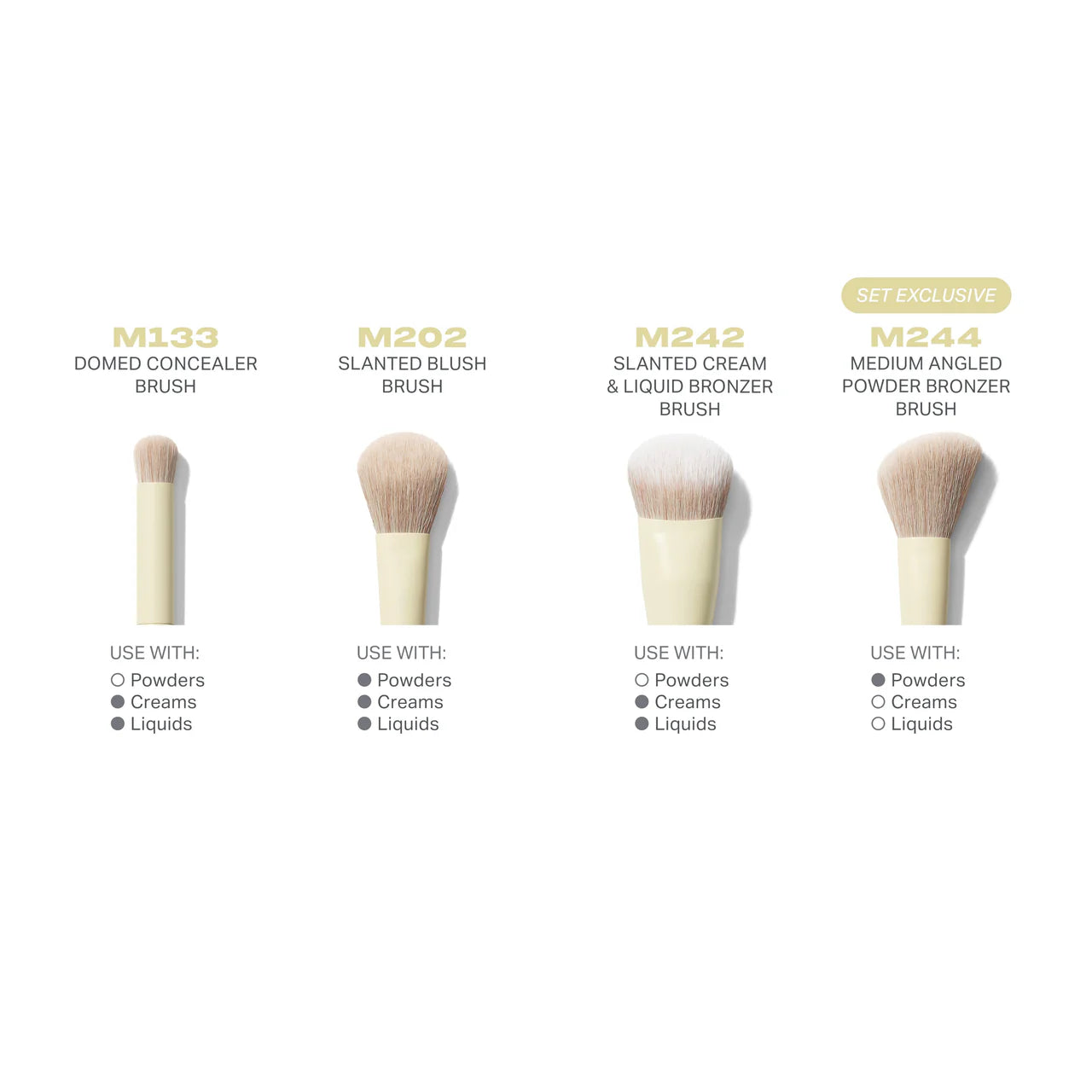 M133
DOMED CONCEALER BRUSH

USE WITH:
○ Powders
● Creams
● Liquids

M202
SLANTED BLUSH BRUSH

USE WITH:
● Powders
● Creams
● Liquids

M242
SLANTED CREAM & LIQUID BRONZER BRUSH

USE WITH:
○ Powders
● Creams
● Liquids

SET EXCLUSIVE
M244
MEDIUM ANGLED POWDER BRONZER BRUSH

USE WITH:
● Powders
○ Creams
○ Liquids