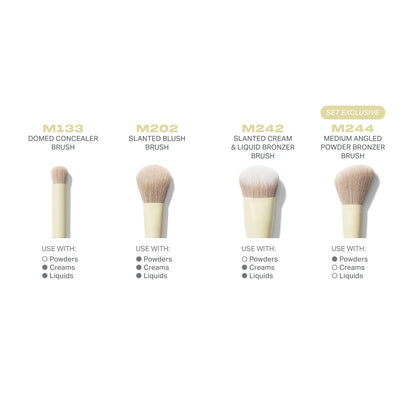 M133
DOMED CONCEALER BRUSH

USE WITH:
○ Powders
● Creams
● Liquids

M202
SLANTED BLUSH BRUSH

USE WITH:
● Powders
● Creams
● Liquids

M242
SLANTED CREAM & LIQUID BRONZER BRUSH

USE WITH:
○ Powders
● Creams
● Liquids

SET EXCLUSIVE
M244
MEDIUM ANGLED POWDER BRONZER BRUSH

USE WITH:
● Powders
○ Creams
○ Liquids